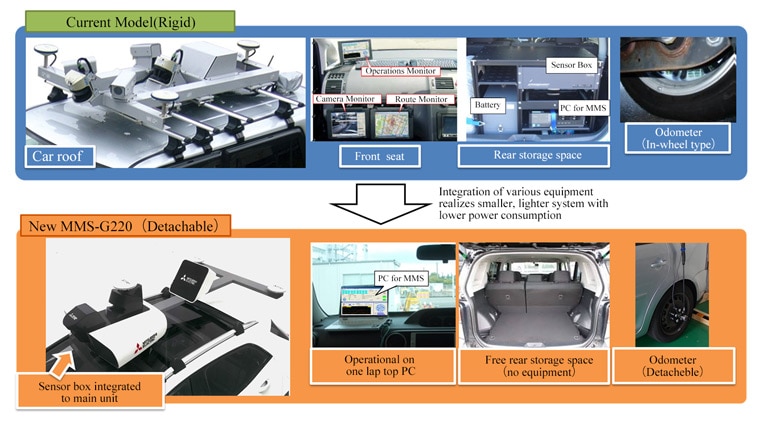 Current Model(Rigid)

Car roof

Operations Monitor

Camera Monitor

Route Monitor

Front seat

Sensor Box

Battery

PC for MMS

Rear storage space

Odometer
(In-wheel type)

Integration of various equipment realizes smaller, lighter system with lower power consumption

New MMS-G220 (Detachable)

Sensor box integrated to main unit

PC for MMS

Operational on one lap top PC

Free rear storage space (no equipment)

Odometer (Detacheble)